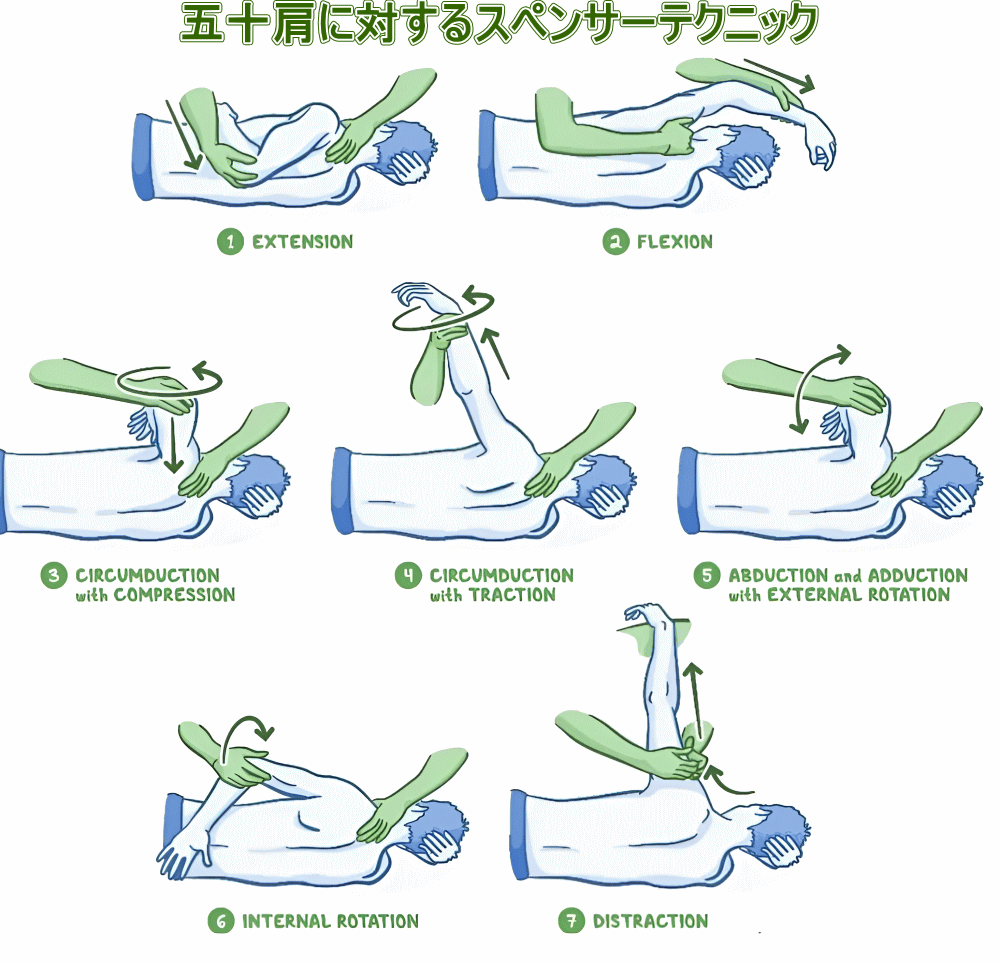 五十肩に対するスペンサーテクニック

1 EXTENSION

2 FLEXION

3 CIRCUMDUCTION with COMPRESSION

4 CIRCUMDUCTION with TRACTION

5 ABDUCTION and ADDUCTION with EXTERNAL ROTATION

6 INTERNAL ROTATION

7 DISTRACTION